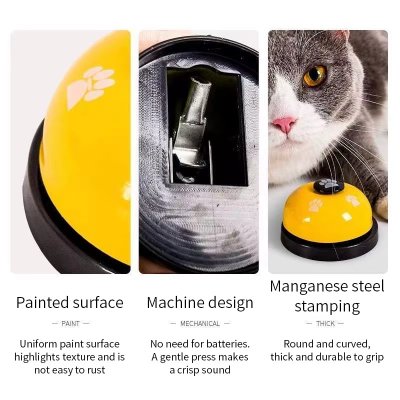 Painted surface

— PAINT —

Uniform paint surface highlights texture and is not easy to rust

Machine design

— MECHANICAL —

No need for batteries. A gentle press makes a crisp sound

Manganese steel stamping

— THICK —

Round and curved, thick and durable to grip