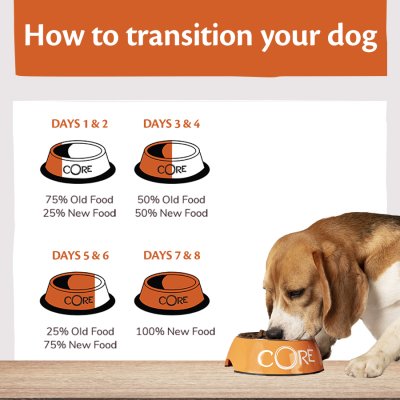 How to transition your dog

DAYS 1 & 2

CORE

75% Old Food
25% New Food

DAYS 3 & 4

CORE

50% Old Food
50% New Food

DAYS 5 & 6

CORE

25% Old Food
75% New Food

DAYS 7 & 8

CORE

100% New Food

CORE