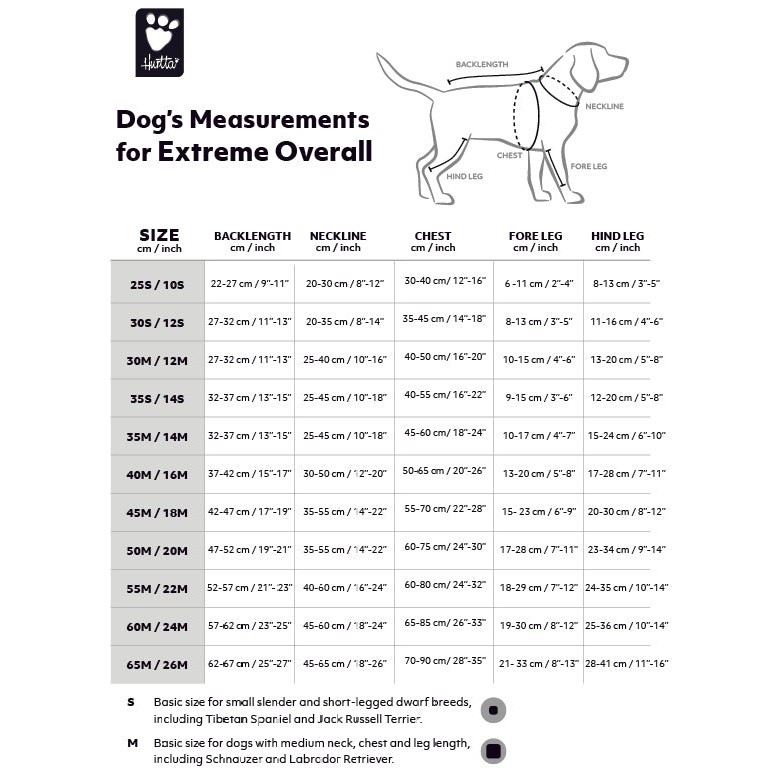 Hurtta

Dog's Measurements for Extreme Overall

BACKLENGTH
NECKLINE
CHEST
FORE LEG
HIND LEG

| SIZE cm / inch | BACKLENGTH cm / inch | NECKLINE cm / inch | CHEST cm / inch | FORE LEG cm / inch | HIND LEG cm / inch |
|---|---|---|---|---|---|
| 25S / 10S | 22-27 cm / 9"-11" | 20-30 cm / 8"-12" | 30-40 cm / 12"-16" | 6 -11 cm / 2"-4" | 8-13 cm / 3"-5" |
| 30S / 12S | 27-32 cm / 11"-13" | 20-35 cm / 8"-14" | 35-45 cm / 14"-18" | 8-13 cm / 3"-5" | 11-16 cm / 4"-6" |
| 30M / 12M | 27-32 cm / 11"-13" | 25-40 cm / 10"-16" | 40-50 cm / 16"-20" | 10-15 cm / 4"-6" | 13-20 cm / 5"-8" |
| 35S / 14S | 32-37 cm / 13"-15" | 25-45 cm / 10"-18" | 40-55 cm / 16"-22" | 9-15 cm / 3"-6" | 12-20 cm / 5"-8" |
| 35M / 14M | 32-37 cm / 13"-15" | 25-45 cm / 10"-18" | 45-60 cm / 18"-24" | 10-17 cm / 4"-7" | 15-24 cm / 6"-10" |
| 40M / 16M | 37-42 cm / 15"-17" | 30-50 cm / 12"-20" | 50-65 cm / 20"-26" | 13-20 cm / 5"-8" | 17-28 cm / 7"-11" |
| 45M / 18M | 42-47 cm / 17"-19" | 35-55 cm / 14"-22" | 55-70 cm / 22"-28" | 15- 23 cm / 6"-9" | 20-30 cm / 8"-12" |
| 50M / 20M | 47-52 cm / 19"-21" | 35-55 cm / 14"-22" | 60-75 cm / 24"-30" | 17-28 cm / 7"-11" | 23-34 cm / 9"-14" |
| 55M / 22M | 52-57 cm / 21"-23" | 40-60 cm / 16"-24" | 60-80 cm / 24"-32" | 18-29 cm / 7"-12" | 24-35 cm / 10"-14" |
| 60M / 24M | 57-62 cm / 23"-25" | 45-60 cm / 18"-24" | 65-85 cm / 26"-33" | 19-30 cm / 8"-12" | 25-36 cm / 10"-14" |
| 65M / 26M | 62-67 cm / 25"-27" | 45-65 cm / 18"-26" | 70-90 cm / 28"-35" | 21- 33 cm / 8"-13" | 28-41 cm / 11"-16" |

S Basic size for small slender and short-legged dwarf breeds, including Tibetan Spaniel and Jack Russell Terrier.

M Basic size for dogs with medium neck, chest and leg length, including Schnauzer and Labrador Retriever.